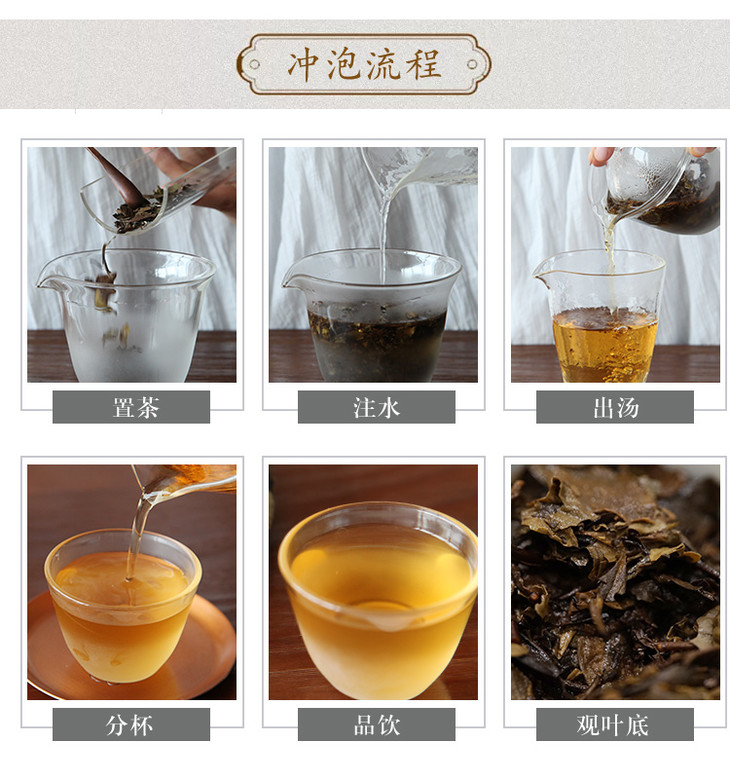 冲泡流程

置茶

注水

出汤

分杯

品饮

观叶底