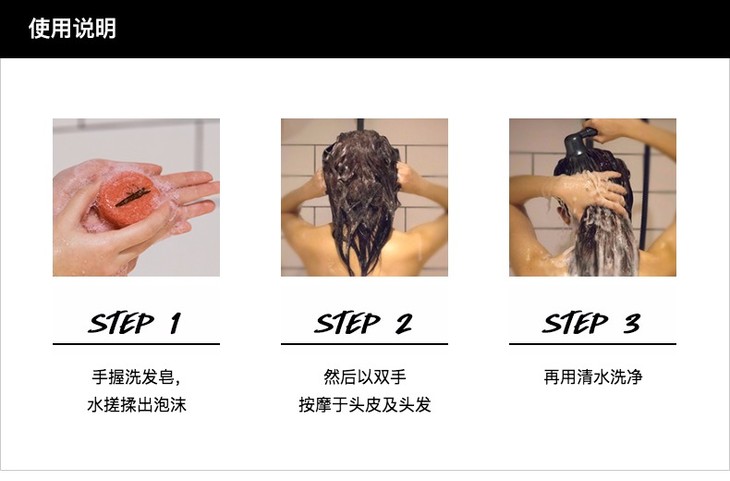 使用说明

STEP 1

手握洗发皂，
水搓揉出泡沫

STEP 2

然后以双手
按摩于头皮及头发

STEP 3

再用清水洗净