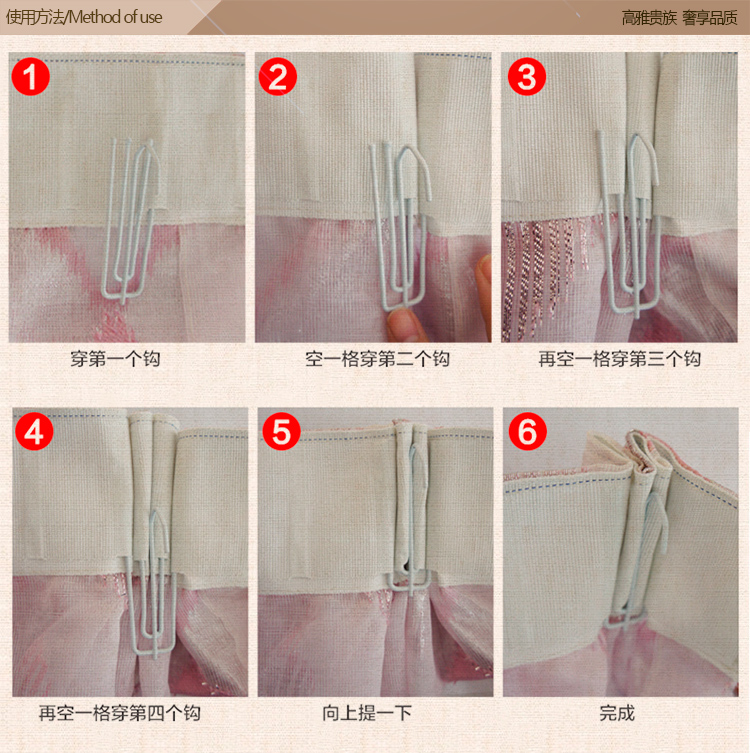 使用方法/Method of use

高雅贵族 奢享品质

1

穿第一个钩

2

空一格穿第二个钩

3

再空一格穿第三个钩

4

再空一格穿第四个钩

5

向上提一下

6

完成