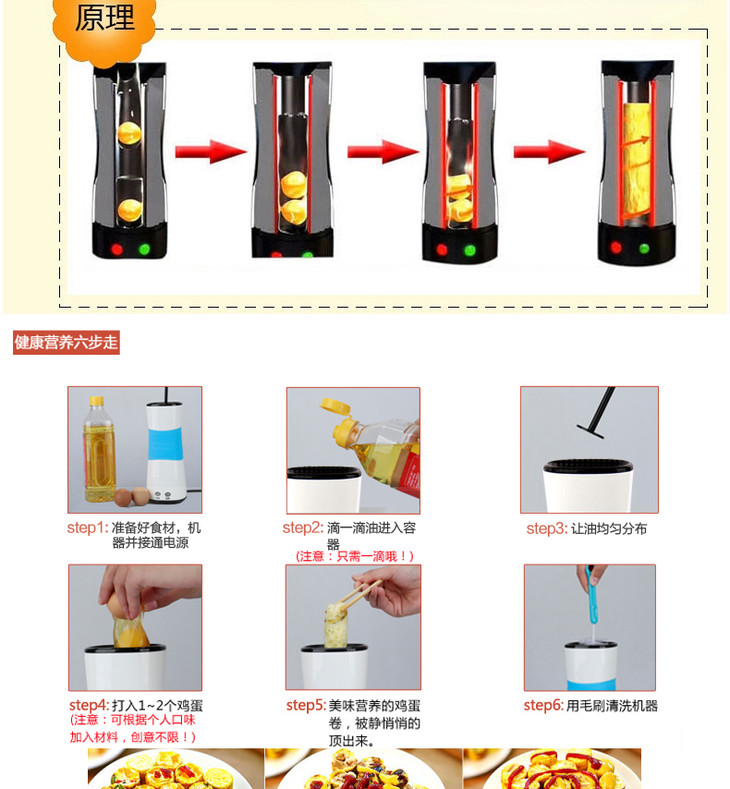 原理

健康营养六步走

step1: 准备好食材，机器并接通电源

step2: 滴一滴油进入容器
（注意：只需一滴哦！）

step3: 让油均匀分布

step4: 打入1~2个鸡蛋
（注意：可根据个人口味加入材料，创意不限！）

step5: 美味营养的鸡蛋卷，被静悄悄的顶出来。

step6: 用毛刷清洗机器