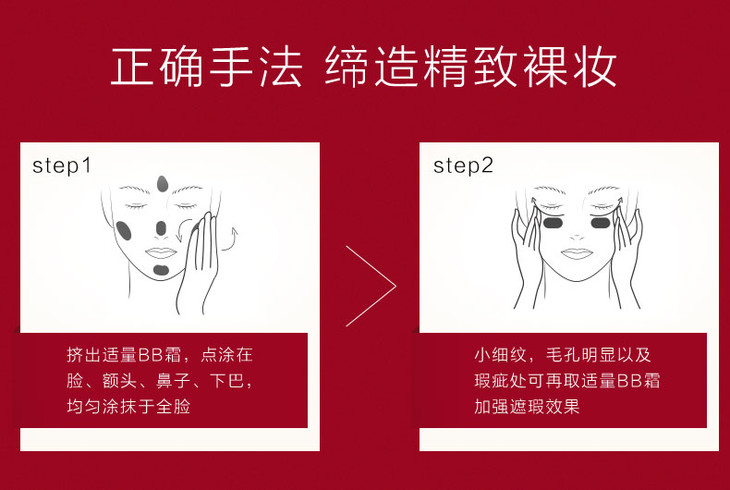 正确手法 缔造精致裸妆

step1

挤出适量BB霜，点涂在脸、额头、鼻子、下巴，均匀涂抹于全脸

step2

小细纹，毛孔明显以及瑕疵处可再取适量BB霜加强遮瑕效果