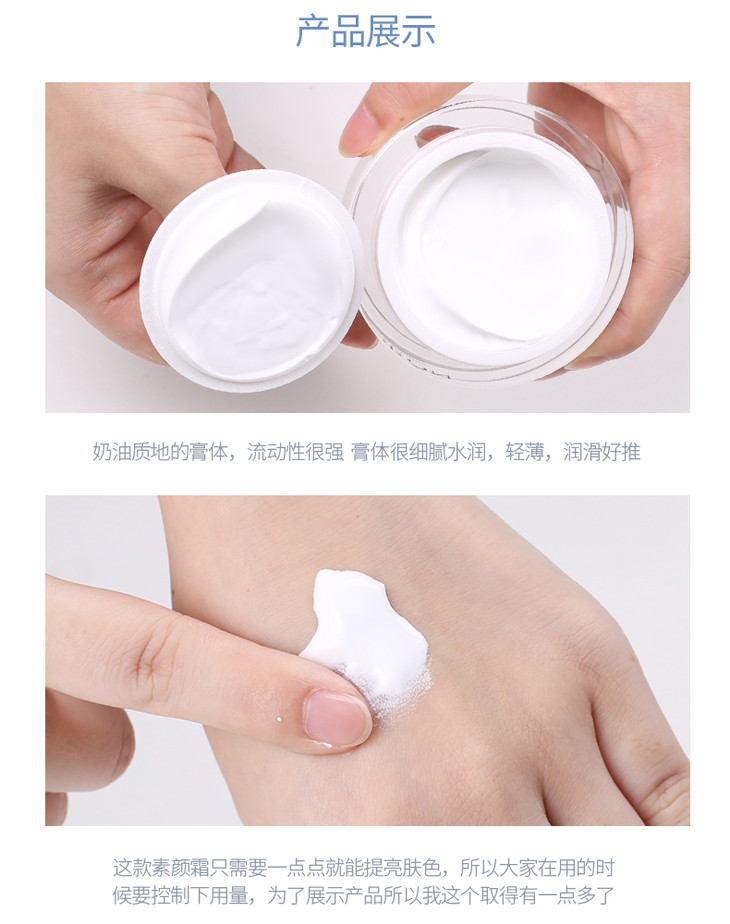 产品展示

奶油质地的膏体，流动性很强 膏体很细腻水润，轻薄，润滑好推

这款素颜霜只需要一点点就能提亮肤色，所以大家在用的时候要控制下用量，为了展示产品所以我这个取得有一点多了