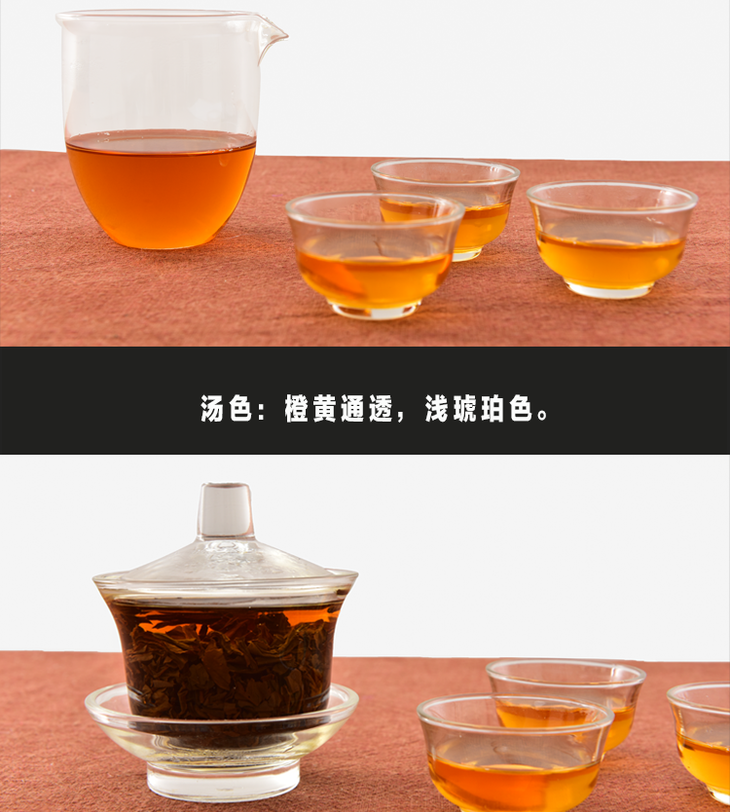 汤色：橙黄通透，浅琥珀色。