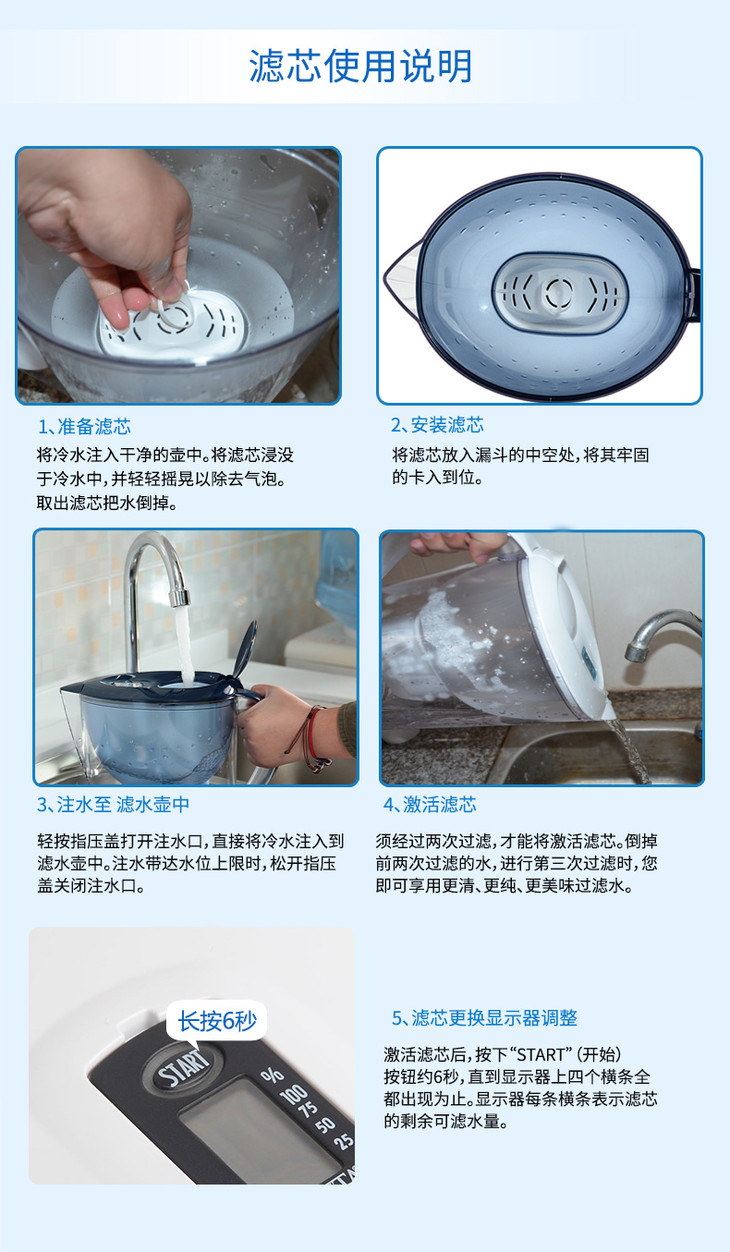 滤芯使用说明

1、准备滤芯
将冷水注入干净的壶中。将滤芯浸没于冷水中，并轻轻摇晃以除去气泡。取出滤芯把水倒掉。

2、安装滤芯
将滤芯放入漏斗的中空处，将其牢固的卡入到位。

3、注水至 滤水壶中
轻按指压盖打开注水口，直接将冷水注入到滤水壶中。注水带达水位上限时，松开指压盖关闭注水口。

4、激活滤芯
须经过两次过滤，才能将激活滤芯。倒掉前两次过滤的水，进行第三次过滤时，您即可享用更清、更纯、更美味过滤水。

长按6秒
START
%
100
75
50
25

5、滤芯更换显示器调整
激活滤芯后，按下“START”（开始）按钮约6秒，直到显示器上四个横条全都出现为止。显示器每条横条表示滤芯的剩余可滤水量。