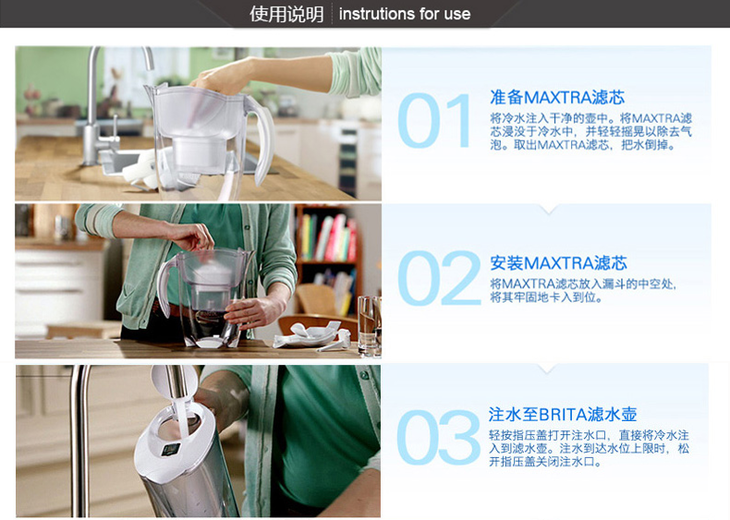 使用说明 instrutions for use

01

准备MAXTRA滤芯

将冷水注入干净的壶中。将MAXTRA滤芯浸没于冷水中，并轻轻摇晃以除去气泡。取出MAXTRA滤芯，把水倒掉。

02

安装MAXTRA滤芯

将MAXTRA滤芯放入漏斗的中空处，将其牢固地卡入到位。

03

注水至BRITA滤水壶

轻按指压盖打开注水口，直接将冷水注入到滤水壶。注水到达水位上限时，松开指压盖关闭注水口。