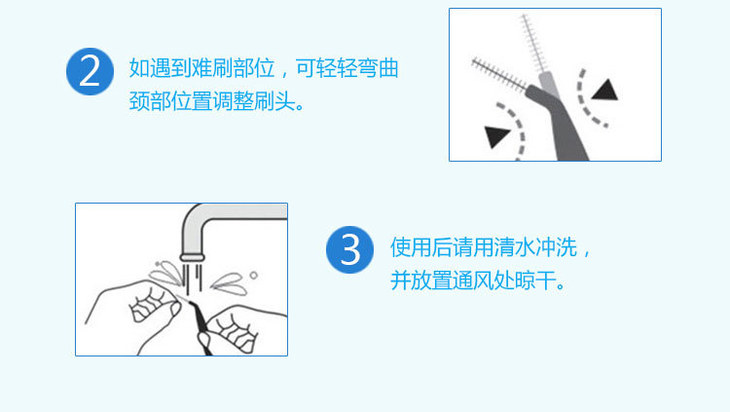 2 如遇到难刷部位，可轻轻弯曲颈部位置调整刷头。

3 使用后请用清水冲洗，并放置通风处晾干。