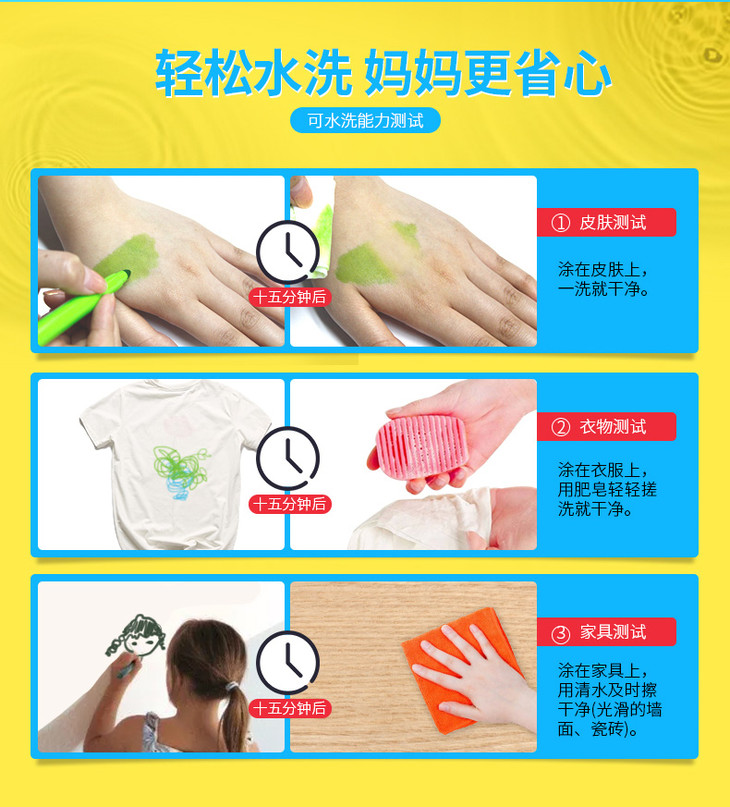 轻松水洗 妈妈更省心

可水洗能力测试

十五分钟后

① 皮肤测试

涂在皮肤上，一洗就干净。

十五分钟后

② 衣物测试

涂在衣服上，用肥皂轻轻搓洗就干净。

十五分钟后

③ 家具测试

涂在家具上，用清水及时擦干净(光滑的墙面、瓷砖)。