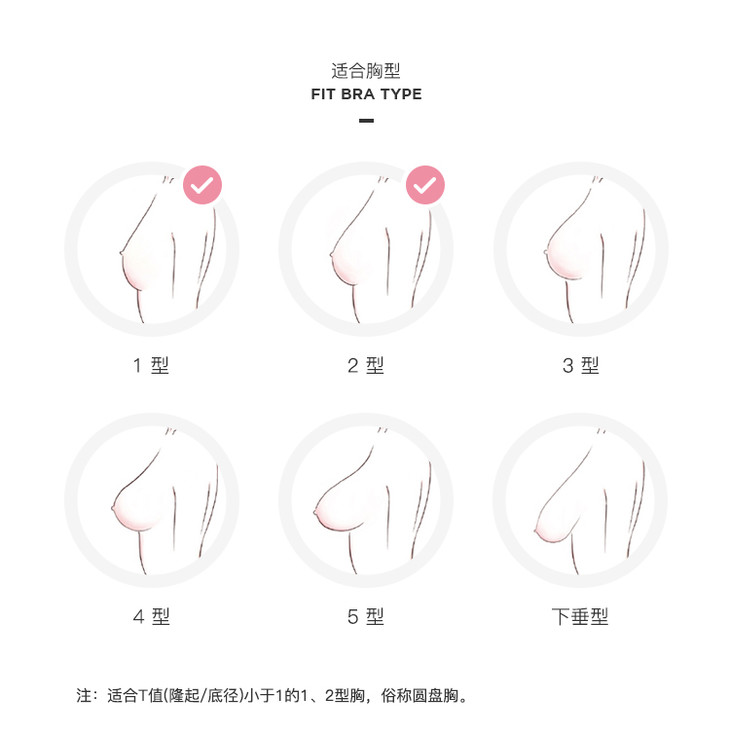 适合胸型
FIT BRA TYPE

1 型

2 型

3 型

4 型

5 型

下垂型

注：适合T值(隆起/底径)小于1的1、2型胸，俗称圆盘胸。