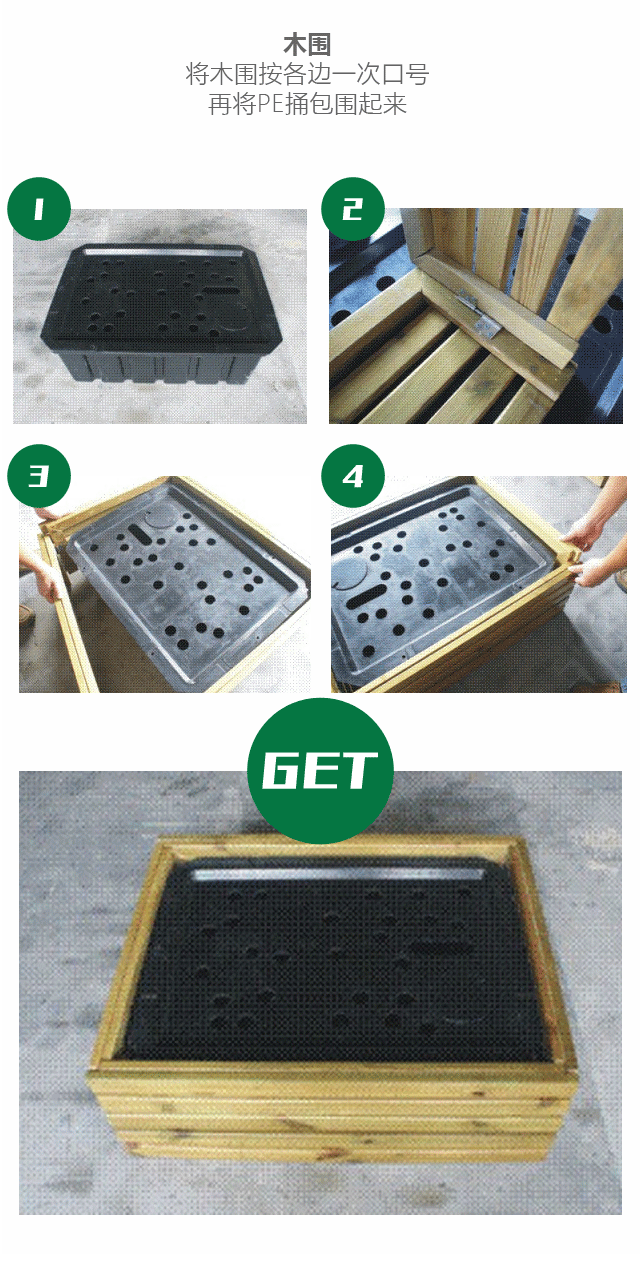 木围
将木围按各边一次口号
再将PE捅包围起来

1

2

3

4

GET