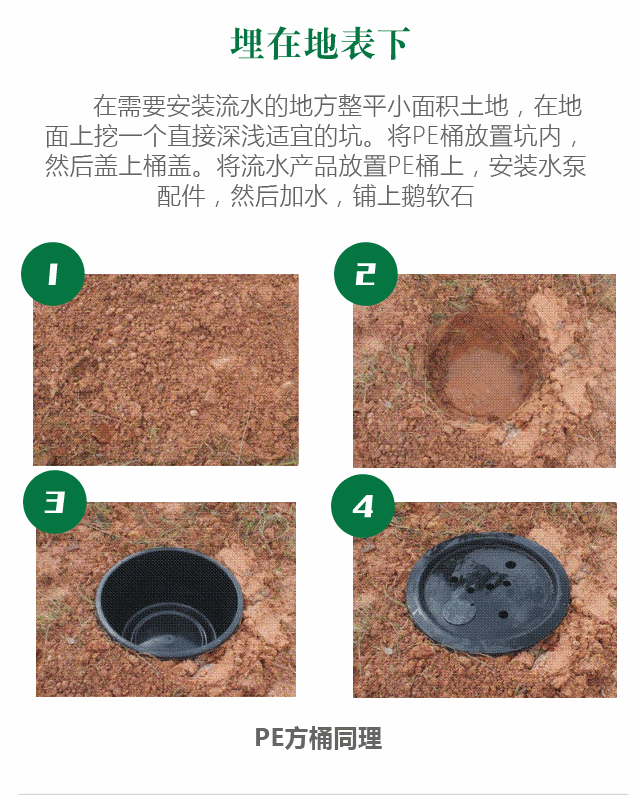 埋在地表下

在需要安装流水的地方整平小面积土地，在地面上挖一个直接深浅适宜的坑。将PE桶放置坑内，然后盖上桶盖。将流水产品放置PE桶上，安装水泵配件，然后加水，铺上鹅软石

1

2

3

4

PE方桶同理