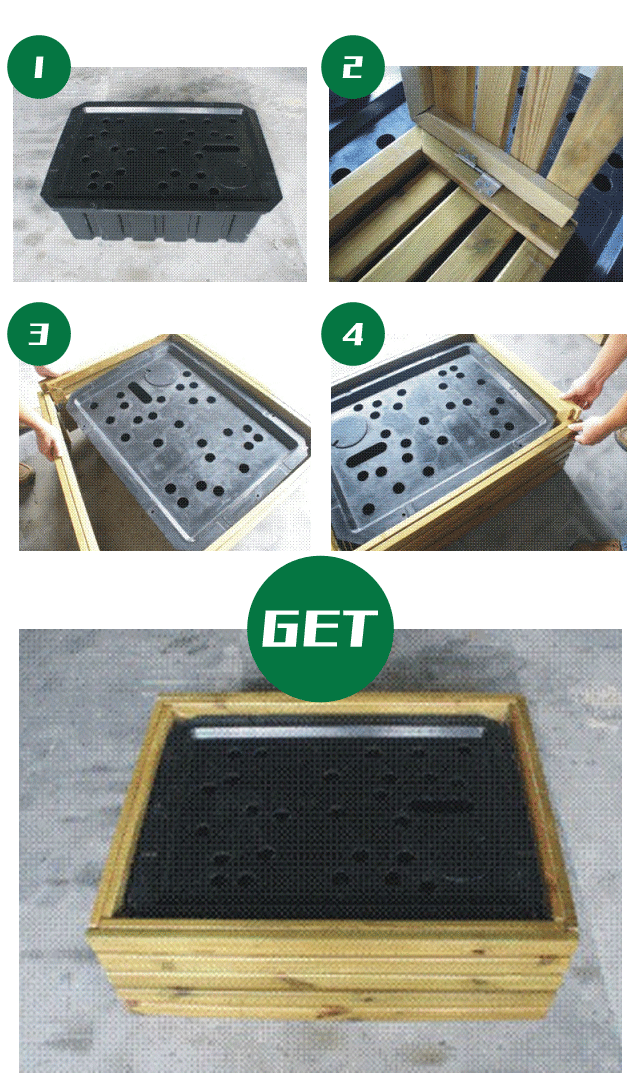 1

2

3

4

GET