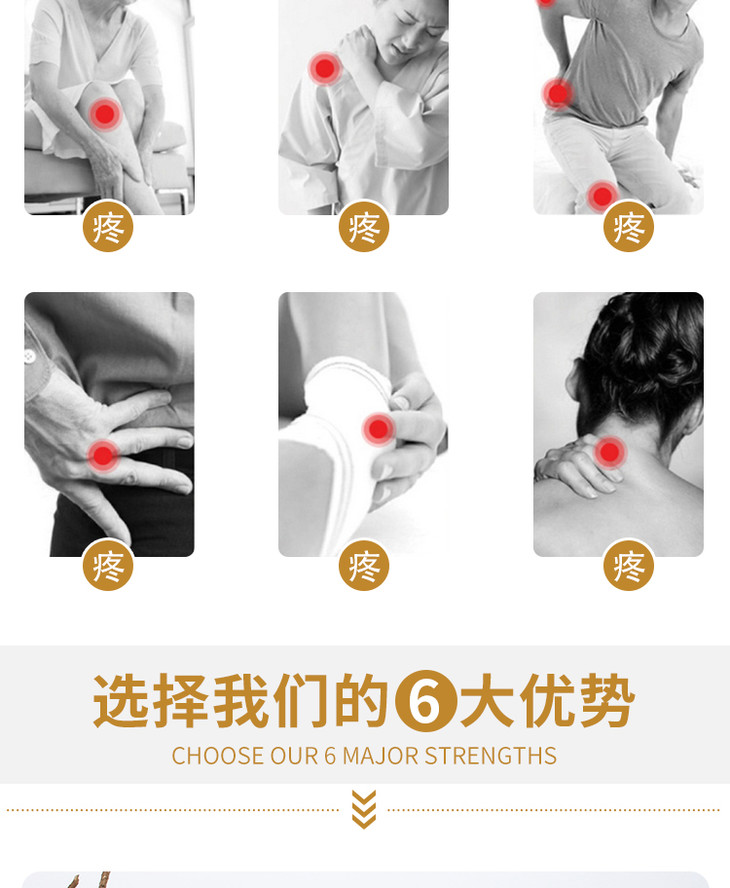 疼

疼

疼

疼

疼

疼

选择我们的6大优势

CHOOSE OUR 6 MAJOR STRENGTHS