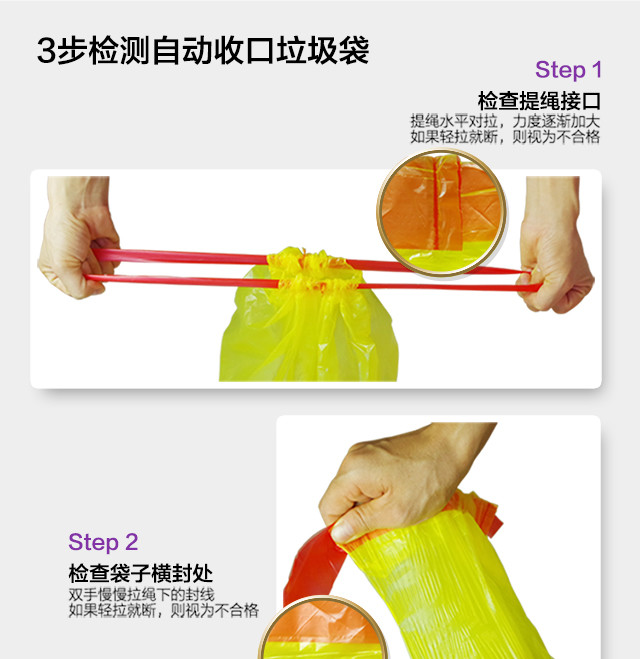 3步检测自动收口垃圾袋

Step 1

检查提绳接口

提绳水平对拉，力度逐渐加大
如果轻拉就断，则视为不合格

Step 2

检查袋子横封处

双手慢慢拉绳下的封线
如果轻拉就断，则视为不合格