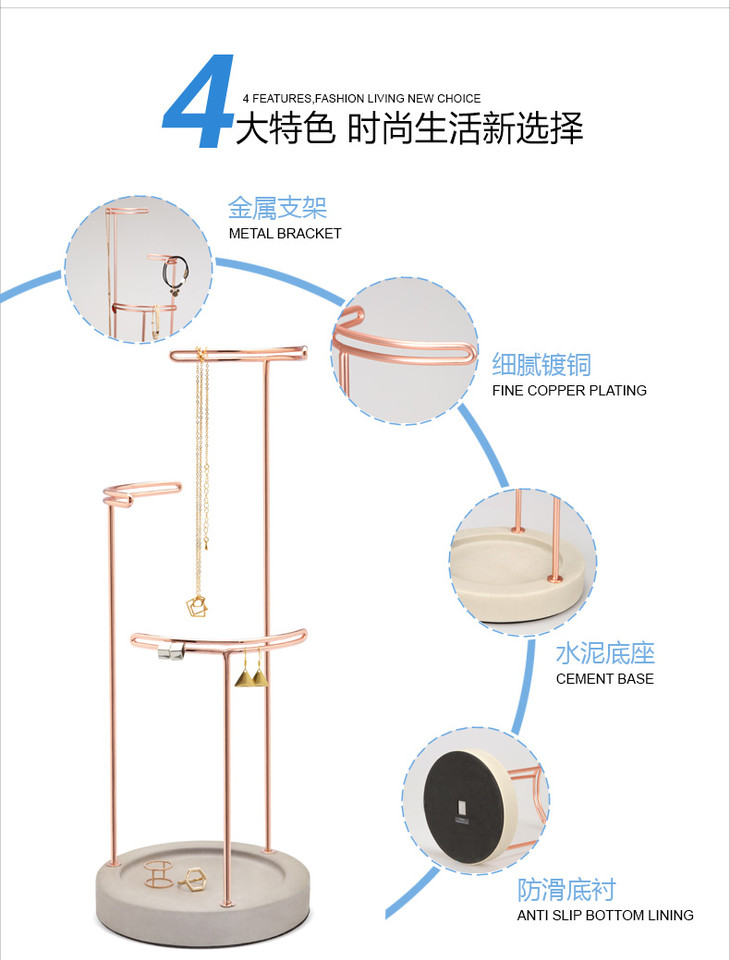 4 4 FEATURES,FASHION LIVING NEW CHOICE
大特色 时尚生活新选择

金属支架
METAL BRACKET

细腻镀铜
FINE COPPER PLATING

水泥底座
CEMENT BASE

防滑底衬
ANTI SLIP BOTTOM LINING