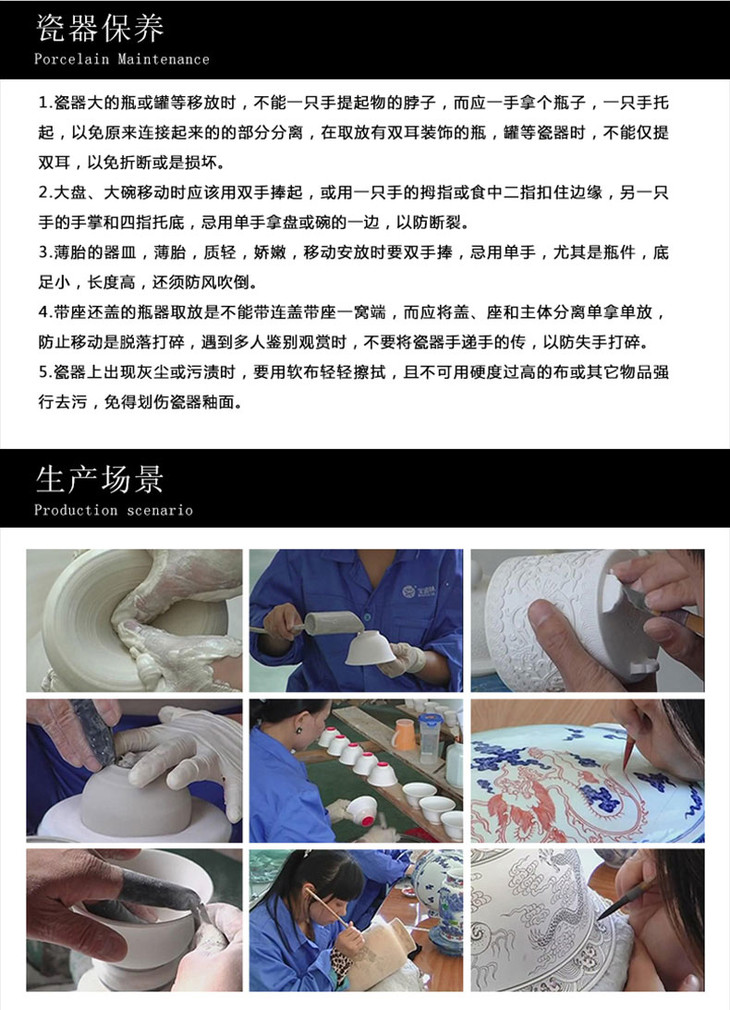 瓷器保养
Porcelain Maintenance

1.瓷器大的瓶或罐等移放时，不能一只手提起物的脖子，而应一手拿个瓶子，一只手托起，以免原来连接起来的的部分分离，在取放有双耳装饰的瓶，罐等瓷器时，不能仅提双耳，以免折断或是损坏。
2.大盘、大碗移动时应该用双手捧起，或用一只手的拇指或食中二指扣住边缘，另一只手的手掌和四指托底，忌用单手拿盘或碗的一边，以防断裂。
3.薄胎的器皿，薄胎，质轻，娇嫩，移动安放时要双手捧，忌用单手，尤其是瓶件，底足小，长度高，还须防风吹倒。
4.带座还盖的瓶器取放是不能带连盖带座一窝端，而应将盖、座和主体分离单拿单放，防止移动是脱落打碎，遇到多人鉴别观赏时，不要将瓷器手递手的传，以防失手打碎。
5.瓷器上出现灰尘或污渍时，要用软布轻轻擦拭，且不可用硬度过高的布或其它物品强行去污，免得划伤瓷器釉面。

生产场景
Production scenario