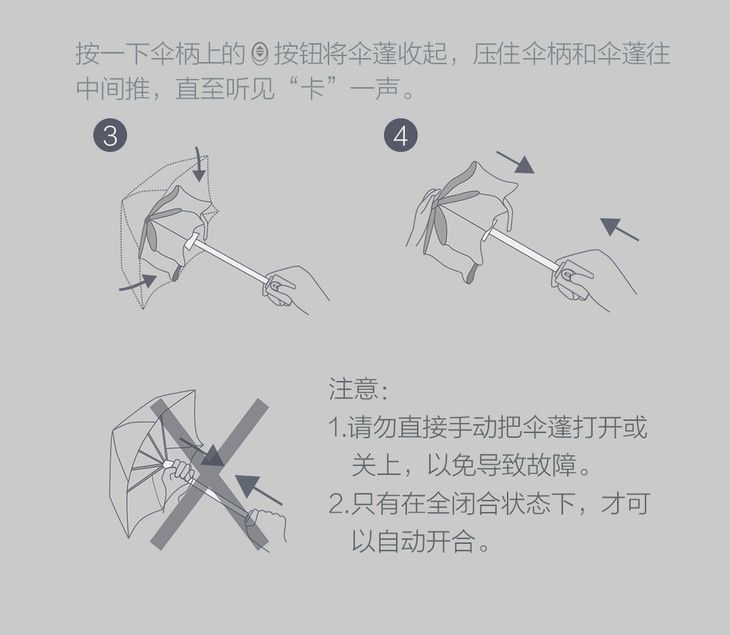 按一下伞柄上的 按钮将伞蓬收起，压住伞柄和伞蓬往中间推，直至听见“卡”一声。

3

4

注意：
1.请勿直接手动把伞蓬打开或关上，以免导致故障。
2.只有在全闭合状态下，才可以自动开合。