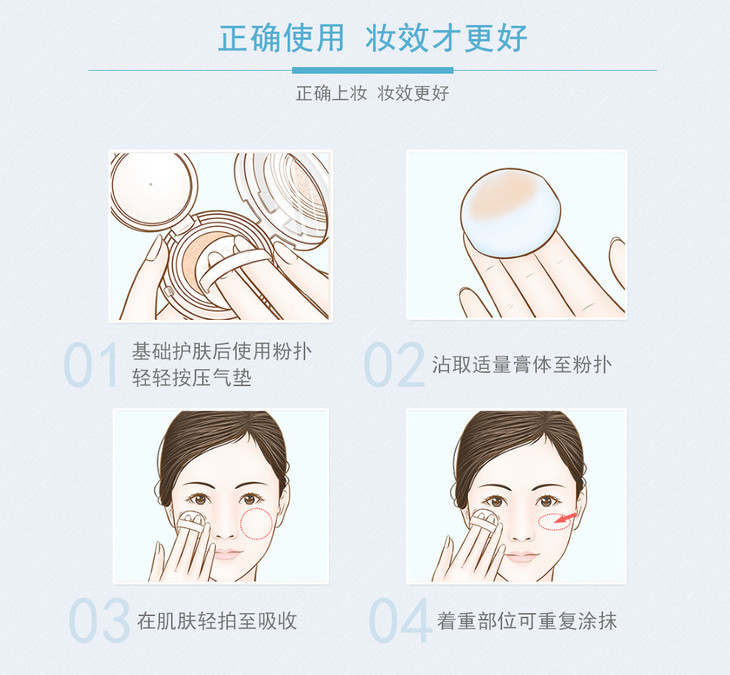 正确使用 妆效才更好

正确上妆 妆效更好

01 基础护肤后使用粉扑轻轻按压气垫

02 沾取适量膏体至粉扑

03 在肌肤轻拍至吸收

04 着重部位可重复涂抹