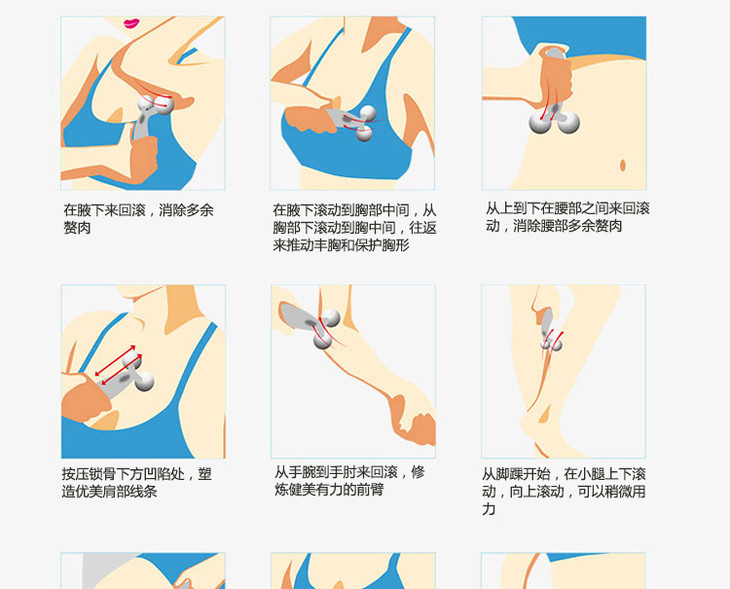 在腋下来回滚，消除多余赘肉

在腋下滚动到胸部中间，从胸部下滚动到胸中间，往返来推动丰胸和保护胸形

从上到下在腰部之间来回滚动，消除腰部多余赘肉

按压锁骨下方凹陷处，塑造优美肩部线条

从手腕到手肘来回滚，修炼健美有力的前臂

从脚踝开始，在小腿上下滚动，向上滚动，可以稍微用力