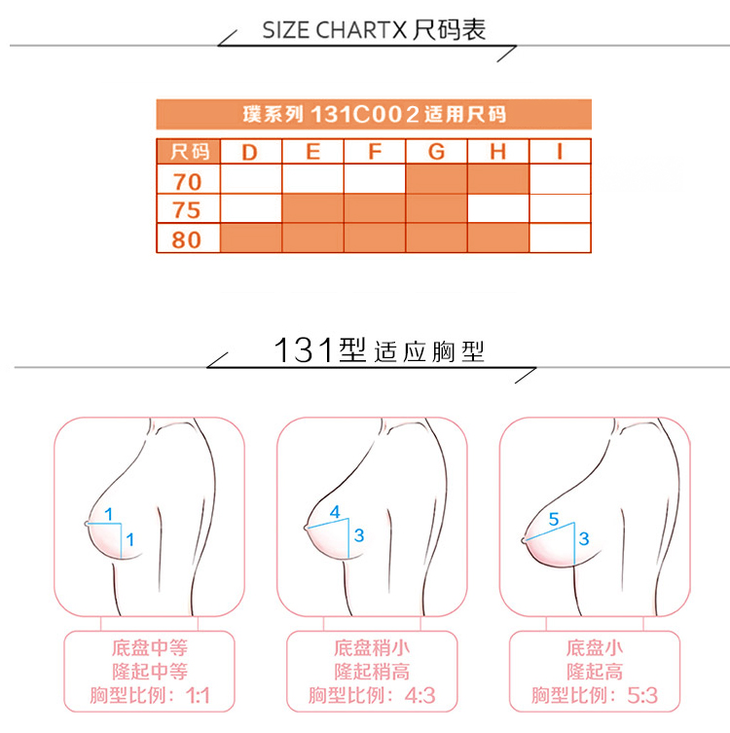 SIZE CHARTX 尺码表

璞系列 131C002 适用尺码

| 尺码 | D | E | F | G | H | I |
|---|---|---|---|---|---|---|
| 70 | | | | | | |
| 75 | | | | | | |
| 80 | | | | | | |

131型 适应胸型

1
1

4
3

5
3

底盘中等
隆起中等
胸型比例：1:1

底盘稍小
隆起稍高
胸型比例：4:3

底盘小
隆起高
胸型比例：5:3