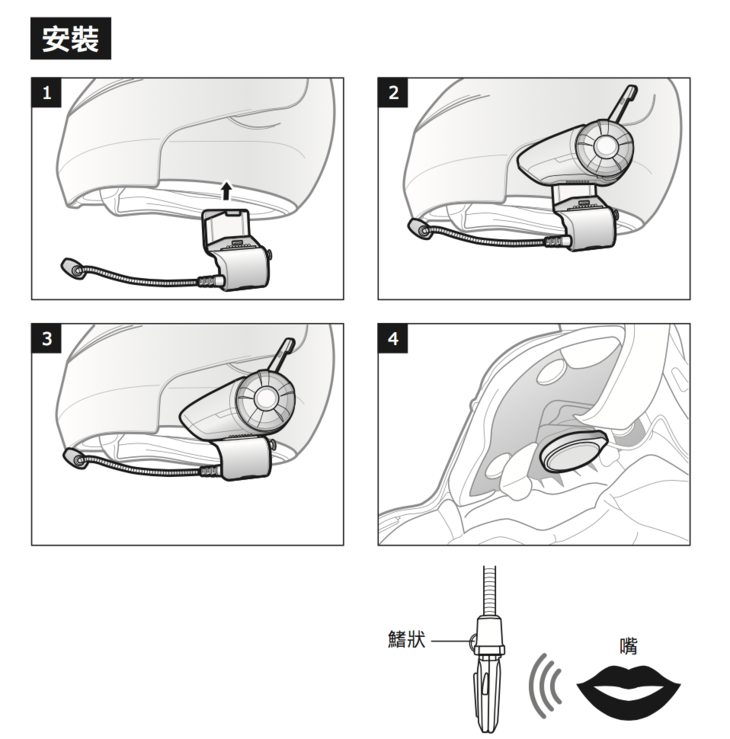 安裝

1

2

3

4

鰭狀

嘴