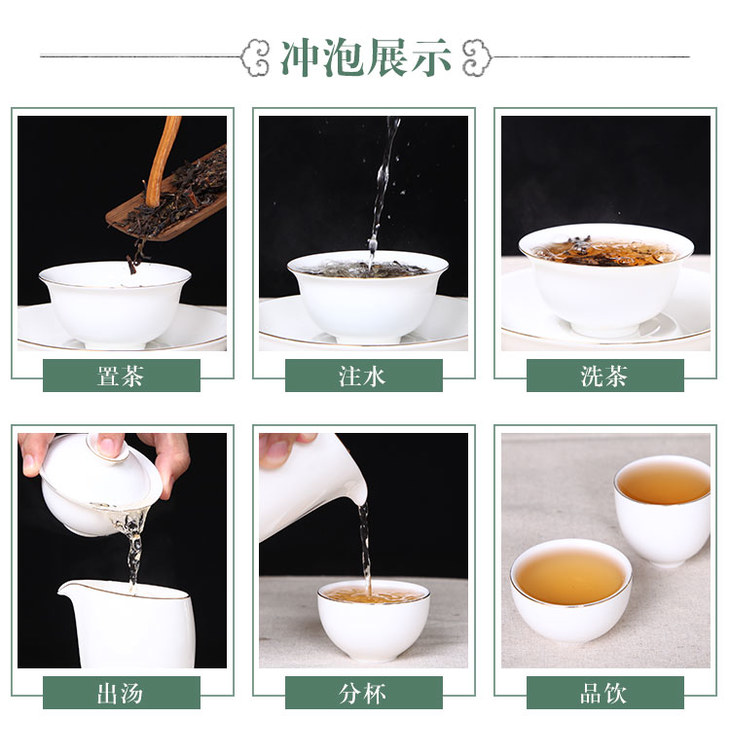 冲泡展示

置茶

注水

洗茶

出汤

分杯

品饮