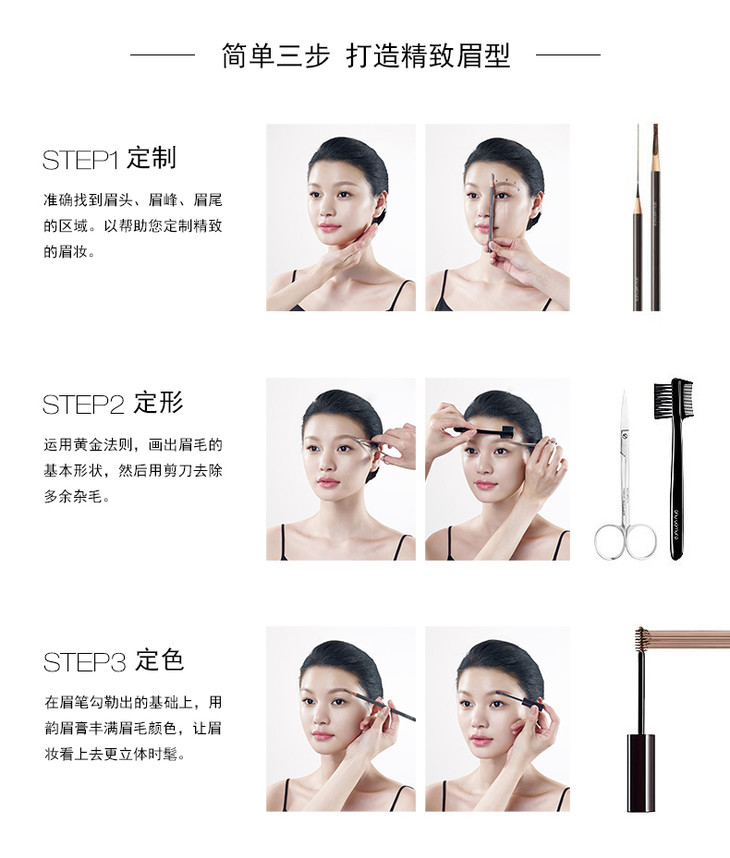 简单三步 打造精致眉型

STEP1 定制

准确找到眉头、眉峰、眉尾的区域。以帮助您定制精致的眉妆。

STEP2 定形

运用黄金法则，画出眉毛的基本形状，然后用剪刀去除多余杂毛。

STEP3 定色

在眉笔勾勒出的基础上，用韵眉膏丰满眉毛颜色，让眉妆看上去更立体时髦。