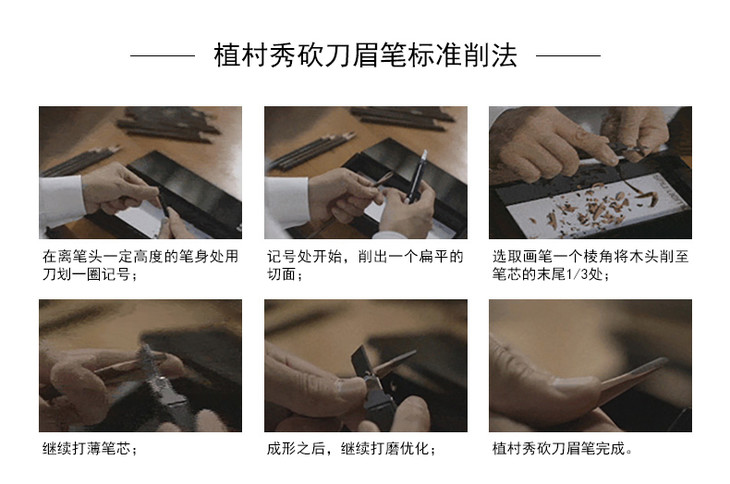 植村秀砍刀眉笔标准削法

在离笔头一定高度的笔身处用刀划一圈记号；

记号处开始，削出一个扁平的切面；

选取画笔一个棱角将木头削至笔芯的末尾1/3处；

继续打薄笔芯；

成形之后，继续打磨优化；

植村秀砍刀眉笔完成。