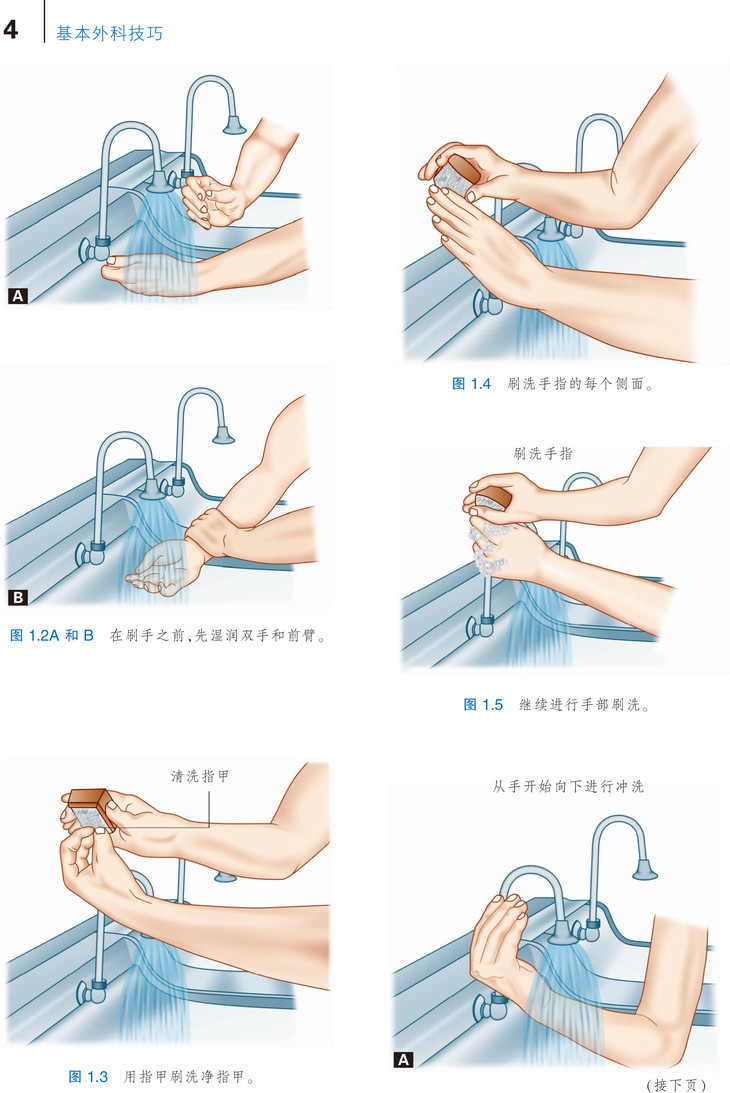 4 基本外科技巧

A

B

图 1.2A 和 B 在刷手之前,先湿润双手和前臂。

清洗指甲

图 1.3 用指甲刷洗净指甲。

图 1.4 刷洗手指的每个侧面。

刷洗手指

图 1.5 继续进行手部刷洗。

从手开始向下进行冲洗

A

(接下页)