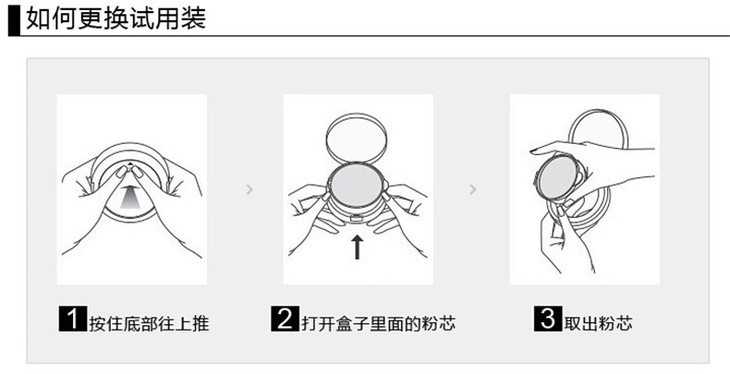 如何更换试用装

1 按住底部往上推

2 打开盒子里面的粉芯

3 取出粉芯