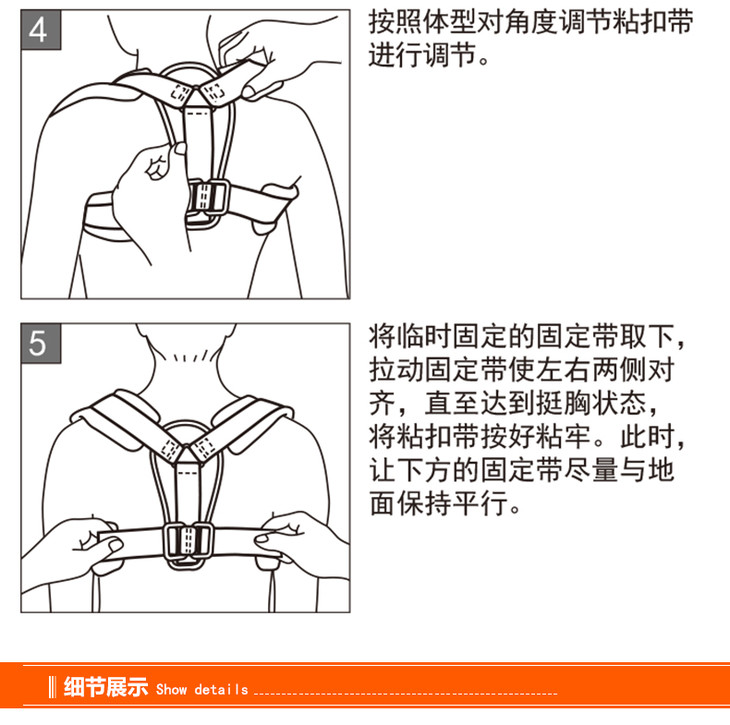 4

按照体型对角度调节粘扣带进行调节。

5

将临时固定的固定带取下，拉动固定带使左右两侧对齐，直至达到挺胸状态，将粘扣带按好粘牢。此时，让下方的固定带尽量与地面保持平行。

细节展示 Show details