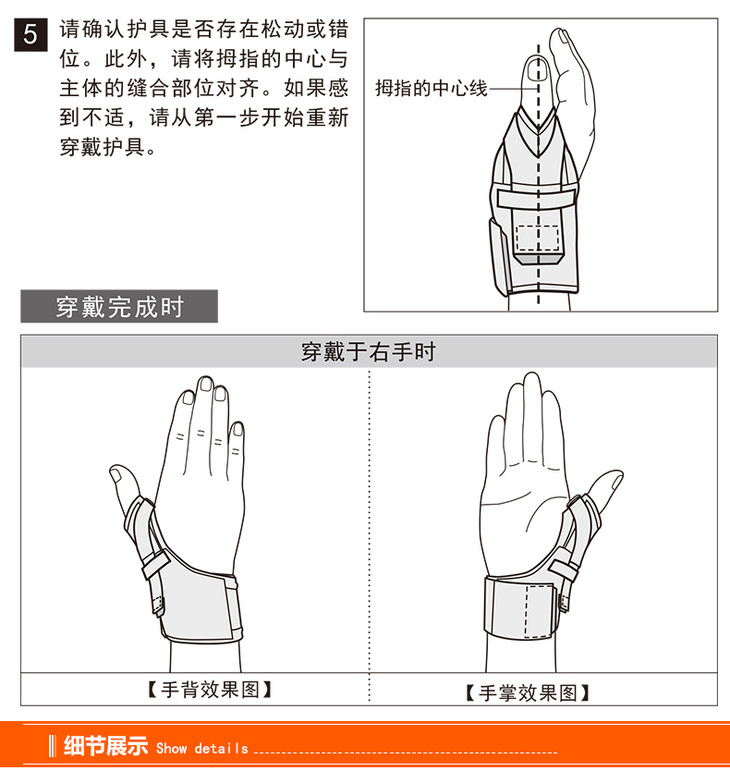 5 请确认护具是否存在松动或错位。此外，请将拇指的中心与主体的缝合部位对齐。如果感到不适，请从第一步开始重新穿戴护具。

拇指的中心线

穿戴完成时

穿戴于右手时

【手背效果图】

【手掌效果图】

细节展示 Show details