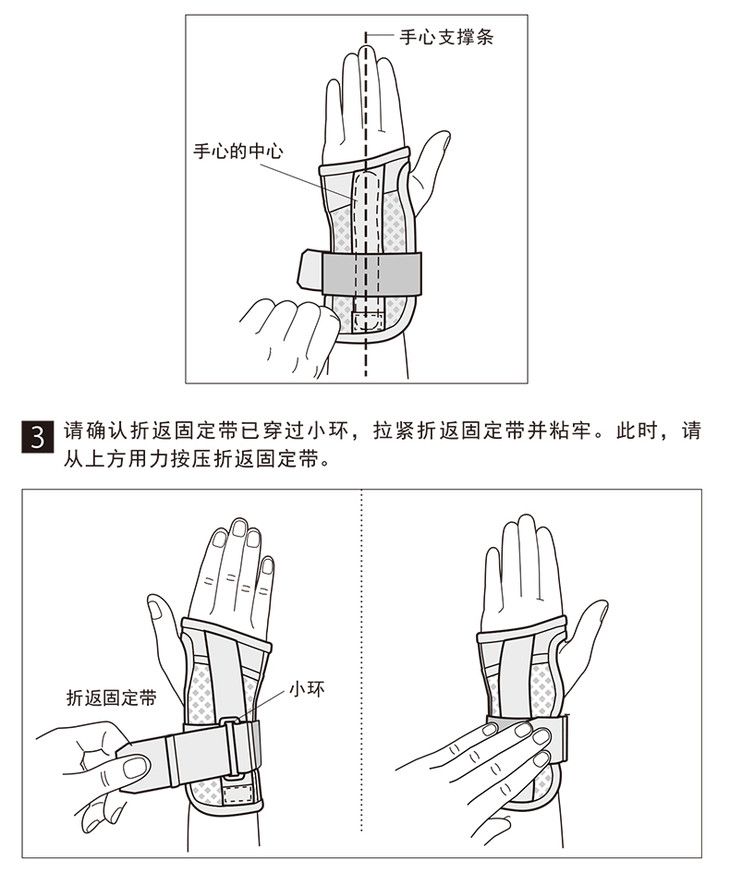 手心支撑条

手心的中心

3 请确认折返固定带已穿过小环，拉紧折返固定带并粘牢。此时，请从上方用力按压折返固定带。

折返固定带

小环