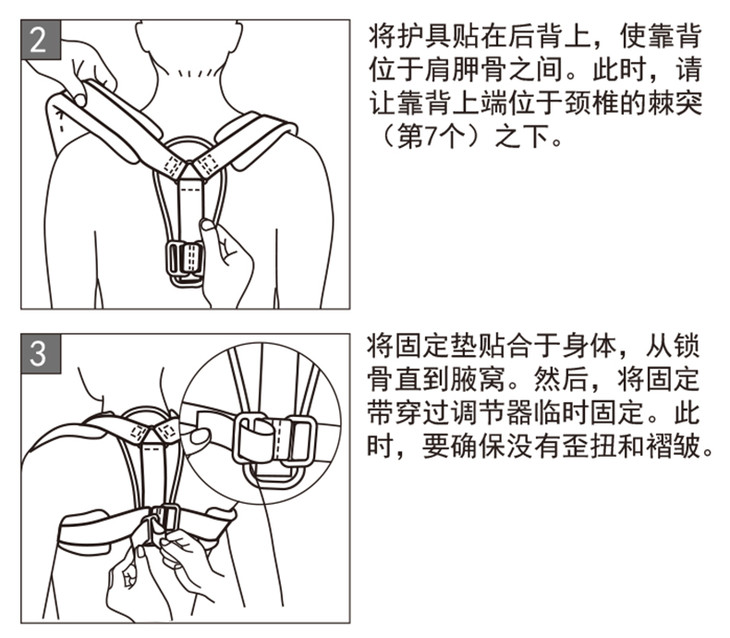 2

将护具贴在后背上，使靠背位于肩胛骨之间。此时，请让靠背上端位于颈椎的棘突（第7个）之下。

3

将固定垫贴合于身体，从锁骨直到腋窝。然后，将固定带穿过调节器临时固定。此时，要确保没有歪扭和褶皱。