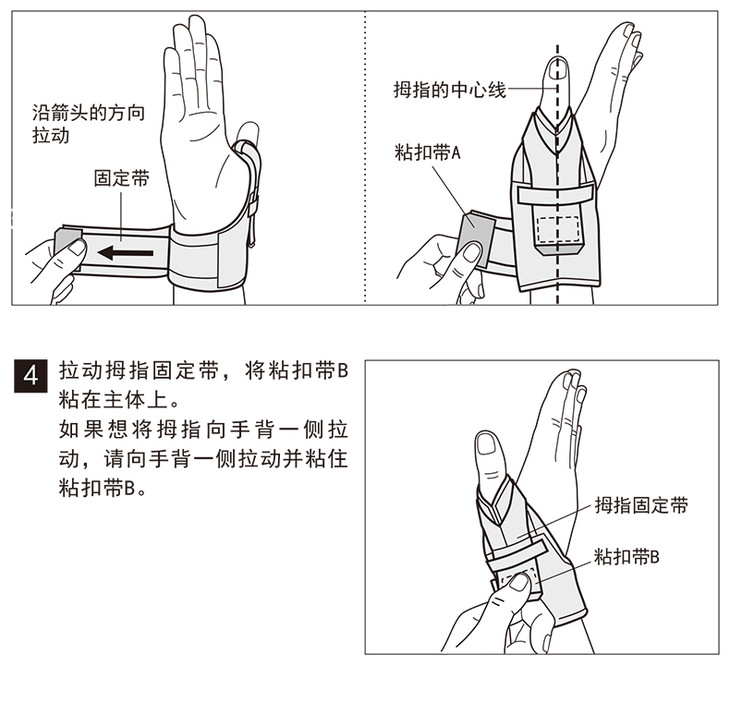 沿箭头的方向拉动

固定带

拇指的中心线

粘扣带A

4 拉动拇指固定带，将粘扣带B粘在主体上。
如果想将拇指向手背一侧拉动，请向手背一侧拉动并粘住粘扣带B。

拇指固定带

粘扣带B