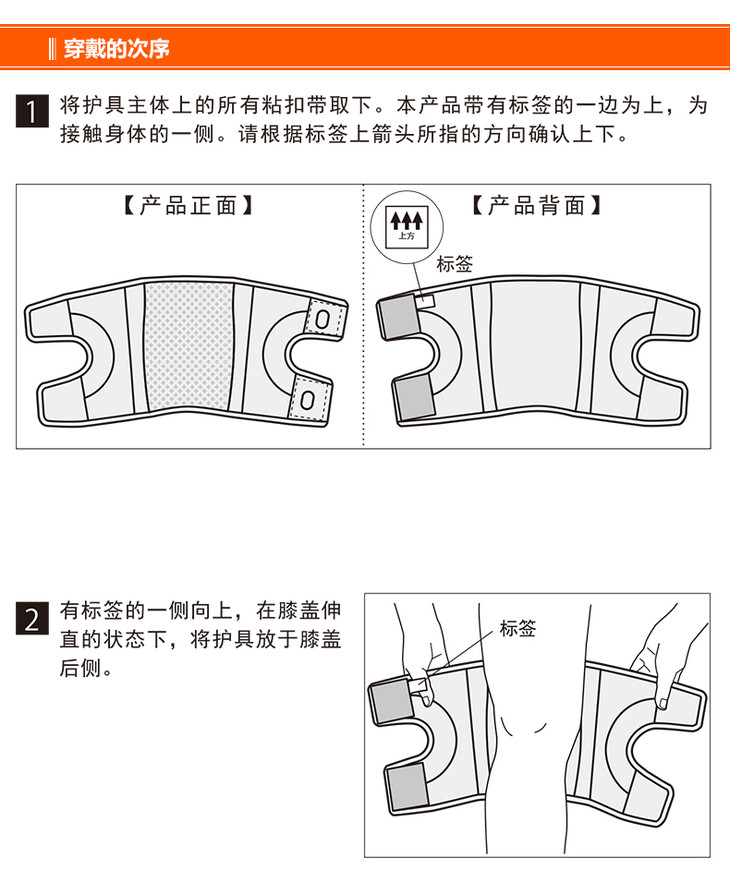 穿戴的次序

1 将护具主体上的所有粘扣带取下。本产品带有标签的一边为上，为接触身体的一侧。请根据标签上箭头所指的方向确认上下。

【产品正面】

【产品背面】

上方

标签

2 有标签的一侧向上，在膝盖伸直的状态下，将护具放于膝盖后侧。

标签