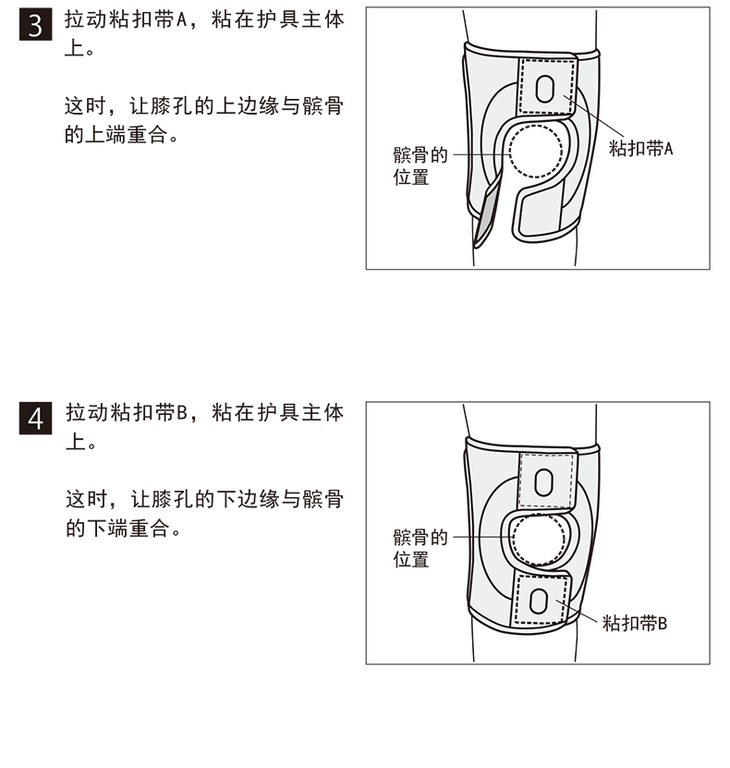 3 拉动粘扣带A，粘在护具主体上。

这时，让膝孔的上边缘与髌骨的上端重合。

髌骨的位置

粘扣带A

4 拉动粘扣带B，粘在护具主体上。

这时，让膝孔的下边缘与髌骨的下端重合。

髌骨的位置

粘扣带B