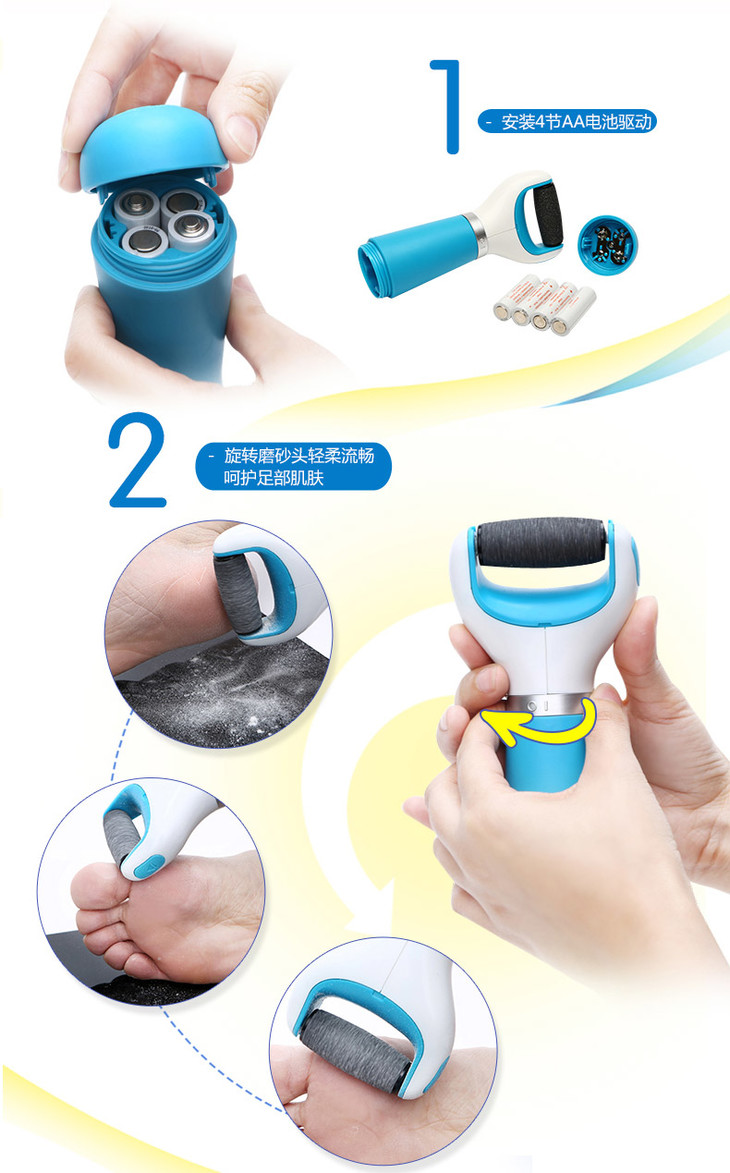 1

- 安装4节AA电池驱动

2

- 旋转磨砂头轻柔流畅
呵护足部肌肤