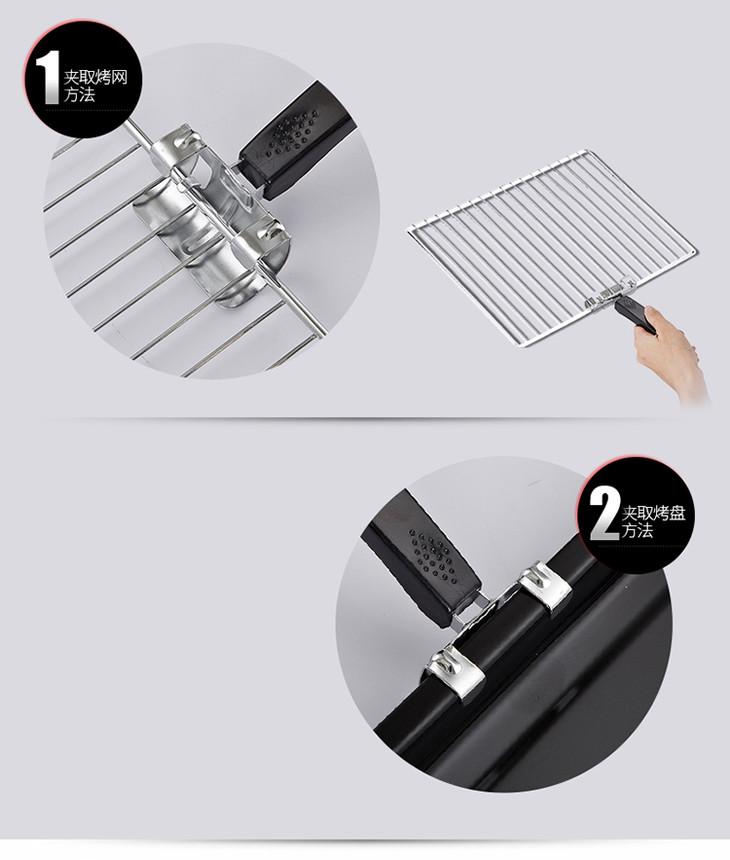 1 夹取烤网方法

2 夹取烤盘方法