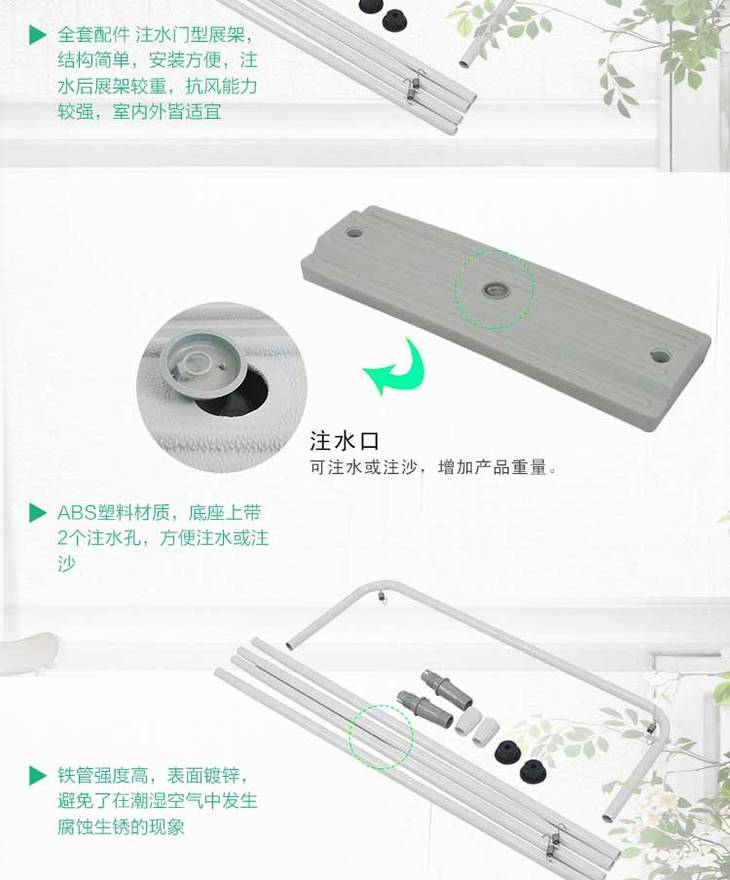 全套配件 注水门型展架，结构简单，安装方便，注水后展架较重，抗风能力较强，室内外皆适宜

注水口
可注水或注沙，增加产品重量。

ABS塑料材质，底座上带2个注水孔，方便注水或注沙

铁管强度高，表面镀锌，避免了在潮湿空气中发生腐蚀生锈的现象