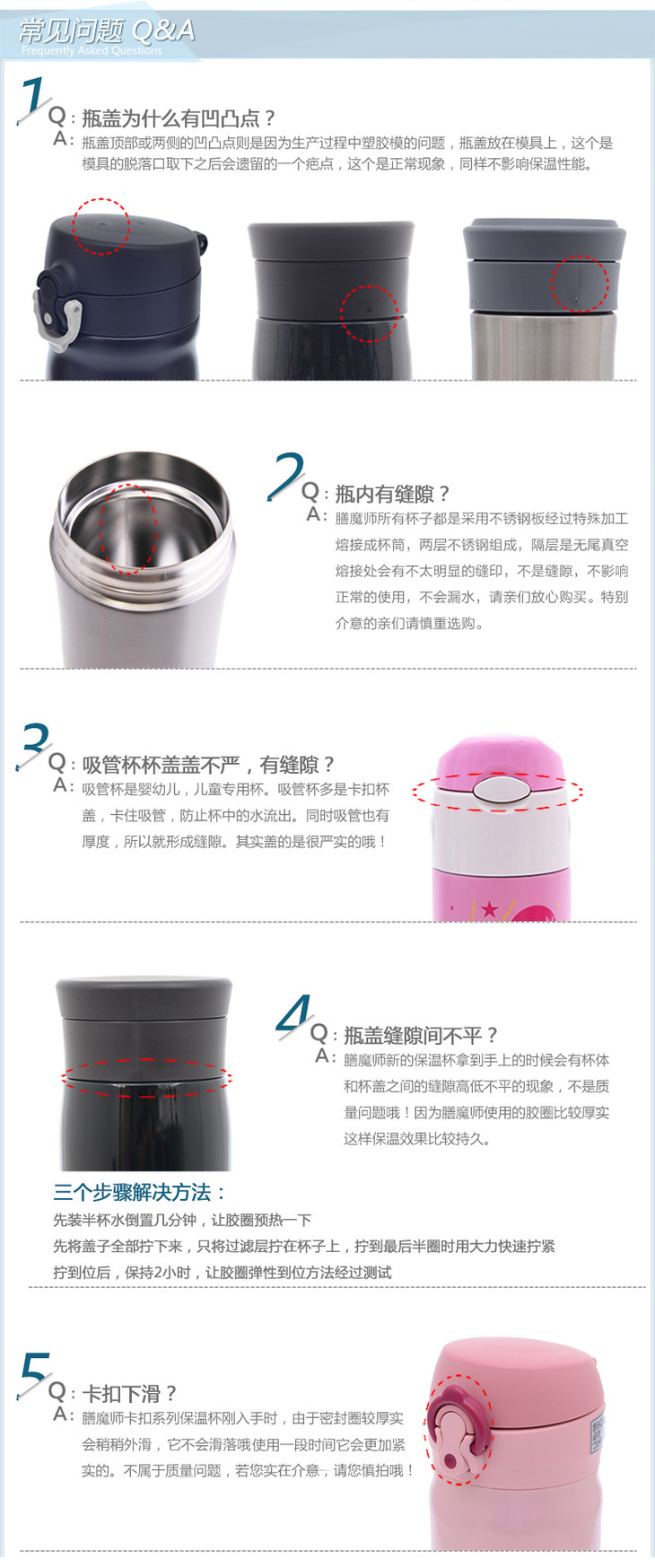 常见问题 Q&A
Frequently Asked Questions

1
Q：瓶盖为什么有凹凸点？
A：瓶盖顶部或两侧的凹凸点则是因为生产过程中塑胶模的问题，瓶盖放在模具上，这个是模具的脱落口取下之后会遗留的一个疤点，这个是正常现象，同样不影响保温性能。

2
Q：瓶内有缝隙？
A：膳魔师所有杯子都是采用不锈钢板经过特殊加工熔接成杯筒，两层不锈钢组成，隔层是无尾真空熔接处会有不太明显的缝印，不是缝隙，不影响正常的使用，不会漏水，请亲们放心购买。特别介意的亲们请慎重选购。

3
Q：吸管杯杯盖盖不严，有缝隙？
A：吸管杯是婴幼儿，儿童专用杯。吸管杯多是卡扣杯盖，卡住吸管，防止杯中的水流出。同时吸管也有厚度，所以就形成缝隙。其实盖的是很严实的哦！

4
Q：瓶盖缝隙间不平？
A：膳魔师新的保温杯拿到手上的时候会有杯体和杯盖之间的缝隙高低不平的现象，不是质量问题哦！因为膳魔师使用的胶圈比较厚实这样保温效果比较持久。

三个步骤解决方法：
先装半杯水倒置几分钟，让胶圈预热一下
先将盖子全部拧下来，只将过滤层拧在杯子上，拧到最后半圈时用大力快速拧紧
拧到位后，保持2小时，让胶圈弹性到位方法经过测试

5
Q：卡扣下滑？
A：膳魔师卡扣系列保温杯刚入手时，由于密封圈较厚实会稍稍外滑，它不会滑落哦使用一段时间它会更加紧实的。不属于质量问题，若您实在介意，请您慎拍哦！