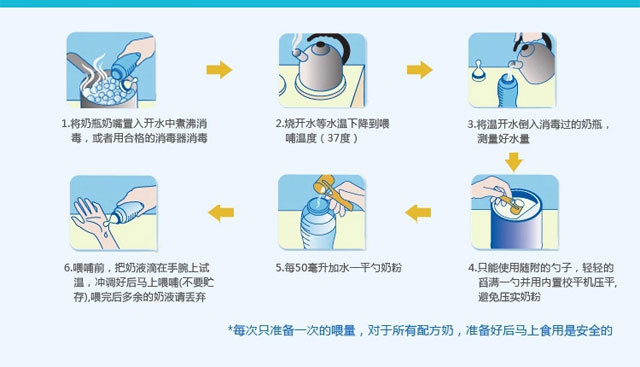 1.将奶瓶奶嘴置入开水中煮沸消毒，或者用合格的消毒器消毒

2.烧开水等水温下降到喂哺温度（37度）

3.将温开水倒入消毒过的奶瓶，测量好水量

4.只能使用随附的勺子，轻轻的舀满一勺并用内置校平机压平，避免压实奶粉

5.每50毫升加水一平勺奶粉

6.喂哺前，把奶液滴在手腕上试温，冲调好后马上喂哺(不要贮存),喂完后多余的奶液请丢弃

*每次只准备一次的喂量，对于所有配方奶，准备好后马上食用是安全的