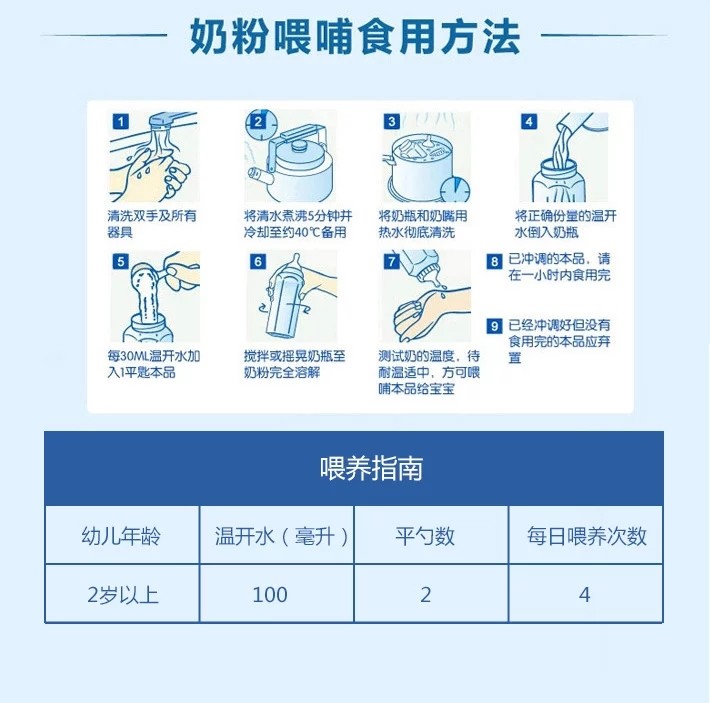 奶粉喂哺食用方法

1 清洗双手及所有器具

2 将清水煮沸5分钟并冷却至约40℃备用

3 将奶瓶和奶嘴用热水彻底清洗

4 将正确份量的温开水倒入奶瓶

5 每30ML温开水加入1平匙本品

6 搅拌或摇晃奶瓶至奶粉完全溶解

7 测试奶的温度，待耐温适中，方可喂哺本品给宝宝

8 已冲调的本品，请在一小时内食用完

9 已经冲调好但没有食用完的本品应弃置

喂养指南

| 幼儿年龄 | 温开水（毫升） | 平勺数 | 每日喂养次数 |
|---|---|---|---|
| 2岁以上 | 100 | 2 | 4 |