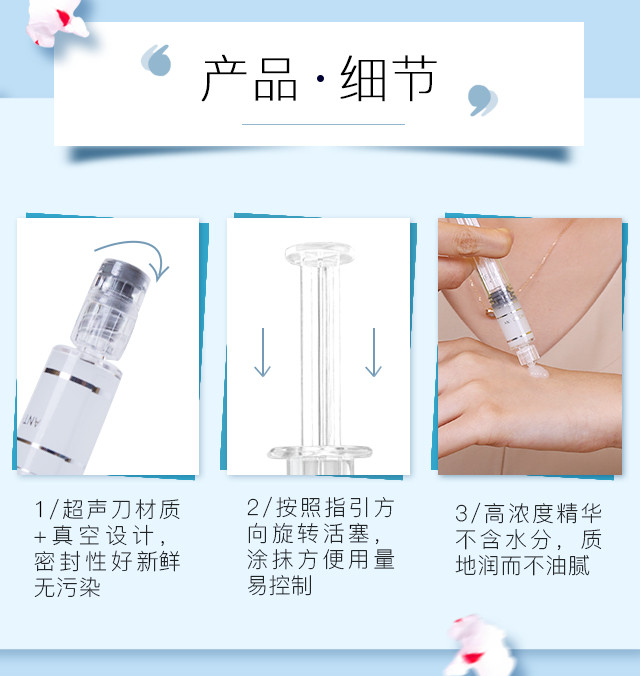 产品·细节

ANT

1/超声刀材质+真空设计，密封性好新鲜无污染

2/按照指引方向旋转活塞，涂抹方便用量易控制

3/高浓度精华不含水分，质地润而不油腻