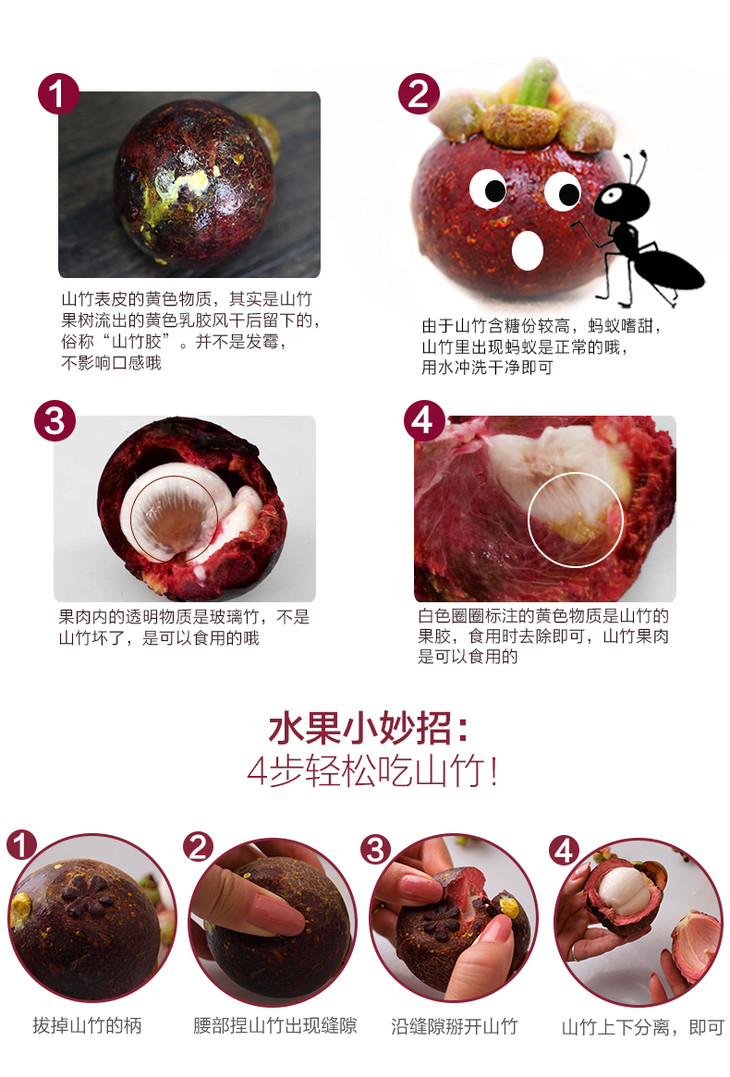 1

山竹表皮的黄色物质，其实是山竹果树流出的黄色乳胶风干后留下的，俗称“山竹胶”。并不是发霉，不影响口感哦

2

由于山竹含糖份较高，蚂蚁嗜甜，山竹里出现蚂蚁是正常的哦，用水冲洗干净即可

3

果肉内的透明物质是玻璃竹，不是山竹坏了，是可以食用的哦

4

白色圈圈标注的黄色物质是山竹的果胶，食用时去除即可，山竹果肉是可以食用的

水果小妙招：
4步轻松吃山竹！

1
拔掉山竹的柄

2
腰部捏山竹出现缝隙

3
沿缝隙掰开山竹

4
山竹上下分离，即可