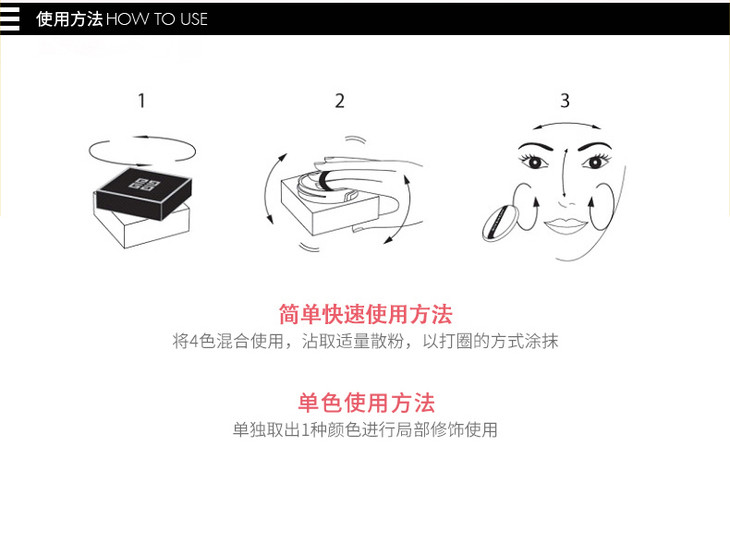 使用方法 HOW TO USE

1

2

3

简单快速使用方法
将4色混合使用，沾取适量散粉，以打圈的方式涂抹

单色使用方法
单独取出1种颜色进行局部修饰使用