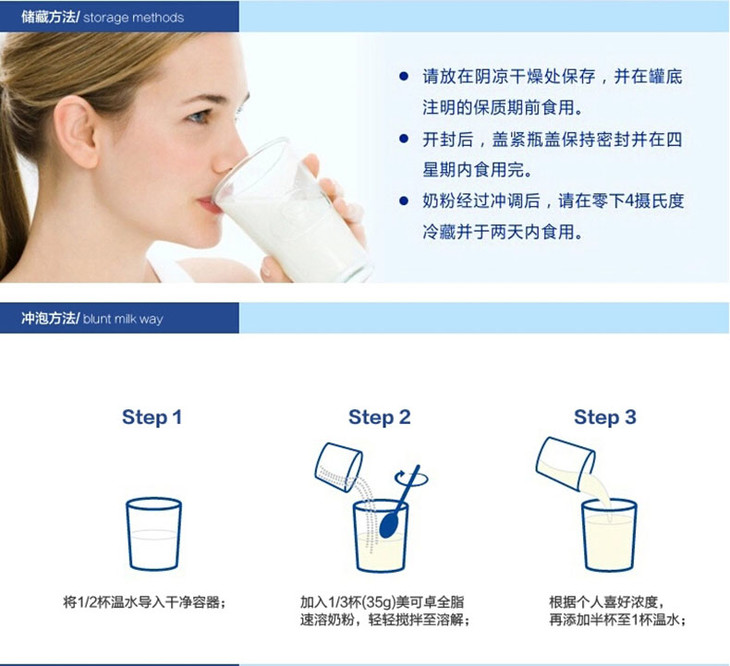 储藏方法/ storage methods

● 请放在阴凉干燥处保存，并在罐底注明的保质期前食用。

● 开封后，盖紧瓶盖保持密封并在四星期内食用完。

● 奶粉经过冲调后，请在零下4摄氏度冷藏并于两天内食用。

冲泡方法/ blunt milk way

Step 1

将1/2杯温水导入干净容器；

Step 2

加入1/3杯(35g)美可卓全脂速溶奶粉，轻轻搅拌至溶解；

Step 3

根据个人喜好浓度，再添加半杯至1杯温水；