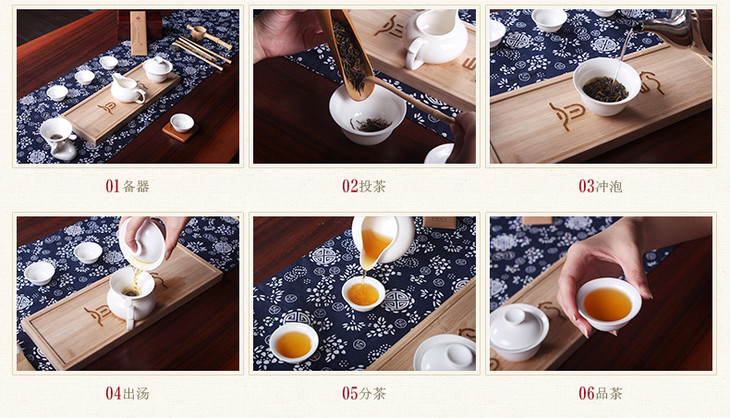 01备器

02投茶

03冲泡

04出汤

05分茶

06品茶