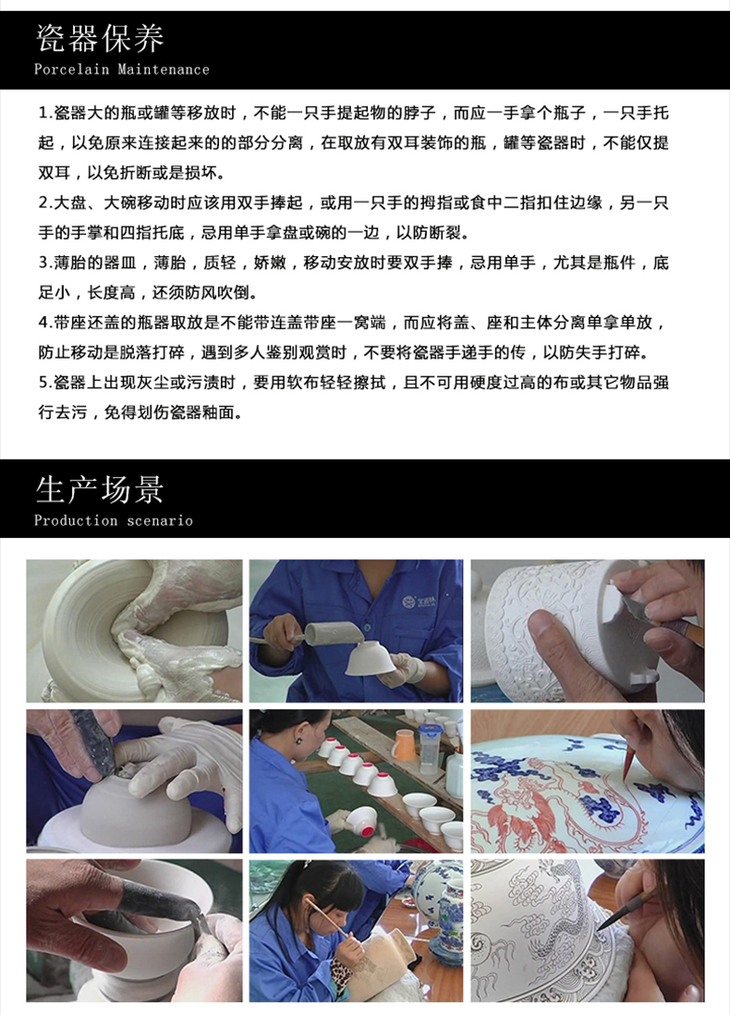 瓷器保养
Porcelain Maintenance

1.瓷器大的瓶或罐等移放时，不能一只手提起物的脖子，而应一手拿个瓶子，一只手托起，以免原来连接起来的的部分分离，在取放有双耳装饰的瓶，罐等瓷器时，不能仅提双耳，以免折断或是损坏。

2.大盘、大碗移动时应该用双手捧起，或用一只手的拇指或食中二指扣住边缘，另一只手的手掌和四指托底，忌用单手拿盘或碗的一边，以防断裂。

3.薄胎的器皿，薄胎，质轻，娇嫩，移动安放时要双手捧，忌用单手，尤其是瓶件，底足小，长度高，还须防风吹倒。

4.带座还盖的瓶器取放是不能带连盖带座一窝端，而应将盖、座和主体分离单拿单放，防止移动是脱落打碎，遇到多人鉴别观赏时，不要将瓷器手递手的传，以防失手打碎。

5.瓷器上出现灰尘或污渍时，要用软布轻轻擦拭，且不可用硬度过高的布或其它物品强行去污，免得划伤瓷器釉面。

生产场景
Production scenario