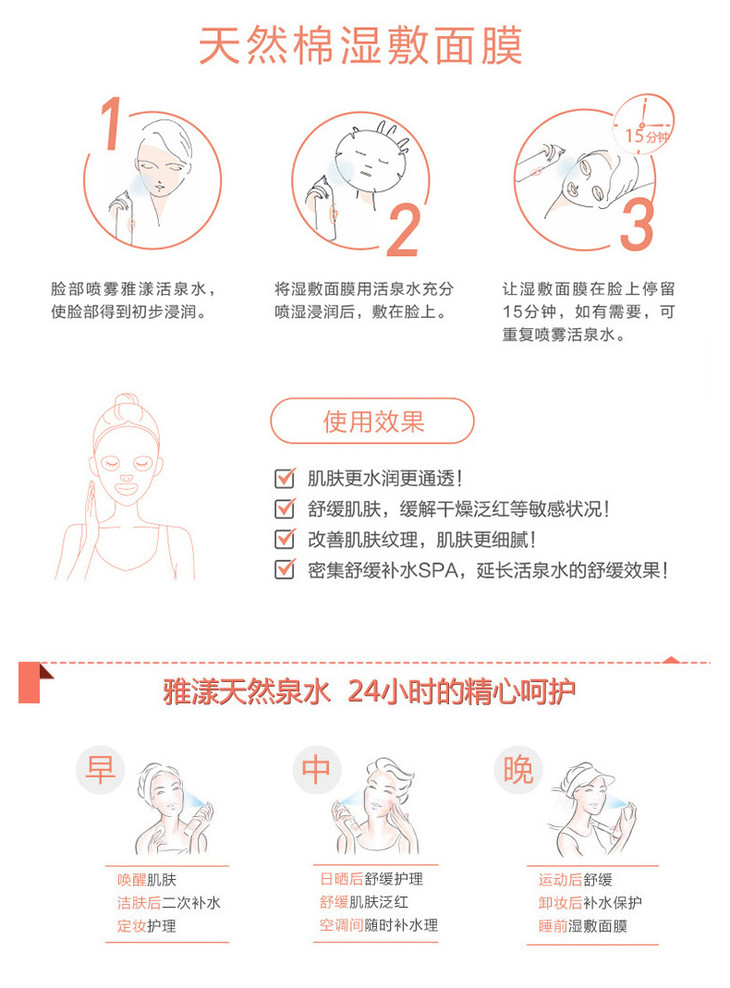 天然棉湿敷面膜

1

脸部喷雾雅漾活泉水，使脸部得到初步浸润。

2

将湿敷面膜用活泉水充分喷湿浸润后，敷在脸上。

15分钟

3

让湿敷面膜在脸上停留15分钟，如有需要，可重复喷雾活泉水。

使用效果

肌肤更水润更通透！

舒缓肌肤，缓解干燥泛红等敏感状况！

改善肌肤纹理，肌肤更细腻！

密集舒缓补水SPA，延长活泉水的舒缓效果！

雅漾天然泉水 24小时的精心呵护

早

唤醒肌肤
洁肤后二次补水
定妆护理

中

日晒后舒缓护理
舒缓肌肤泛红
空调间随时补水理

晚

运动后舒缓
卸妆后补水保护
睡前湿敷面膜