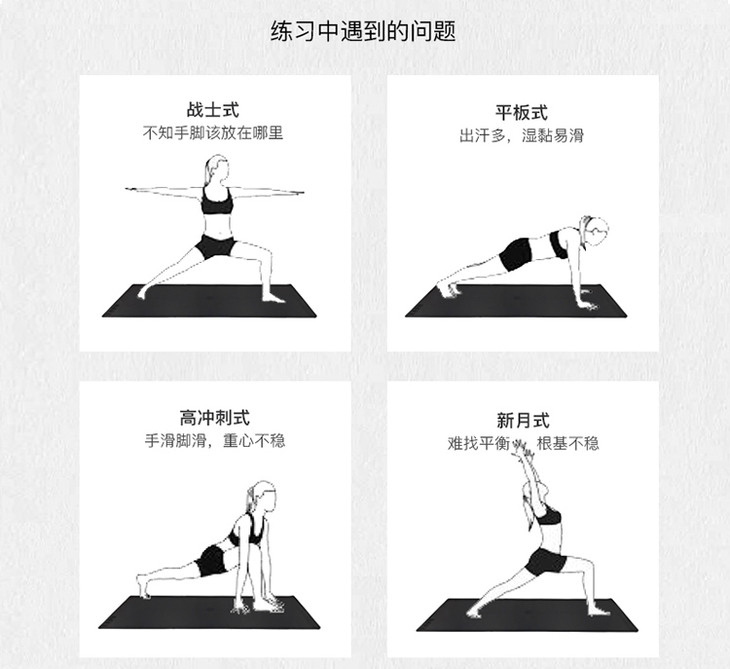 练习中遇到的问题

战士式
不知手脚该放在哪里

平板式
出汗多，湿黏易滑

高冲刺式
手滑脚滑，重心不稳

新月式
难找平衡，根基不稳